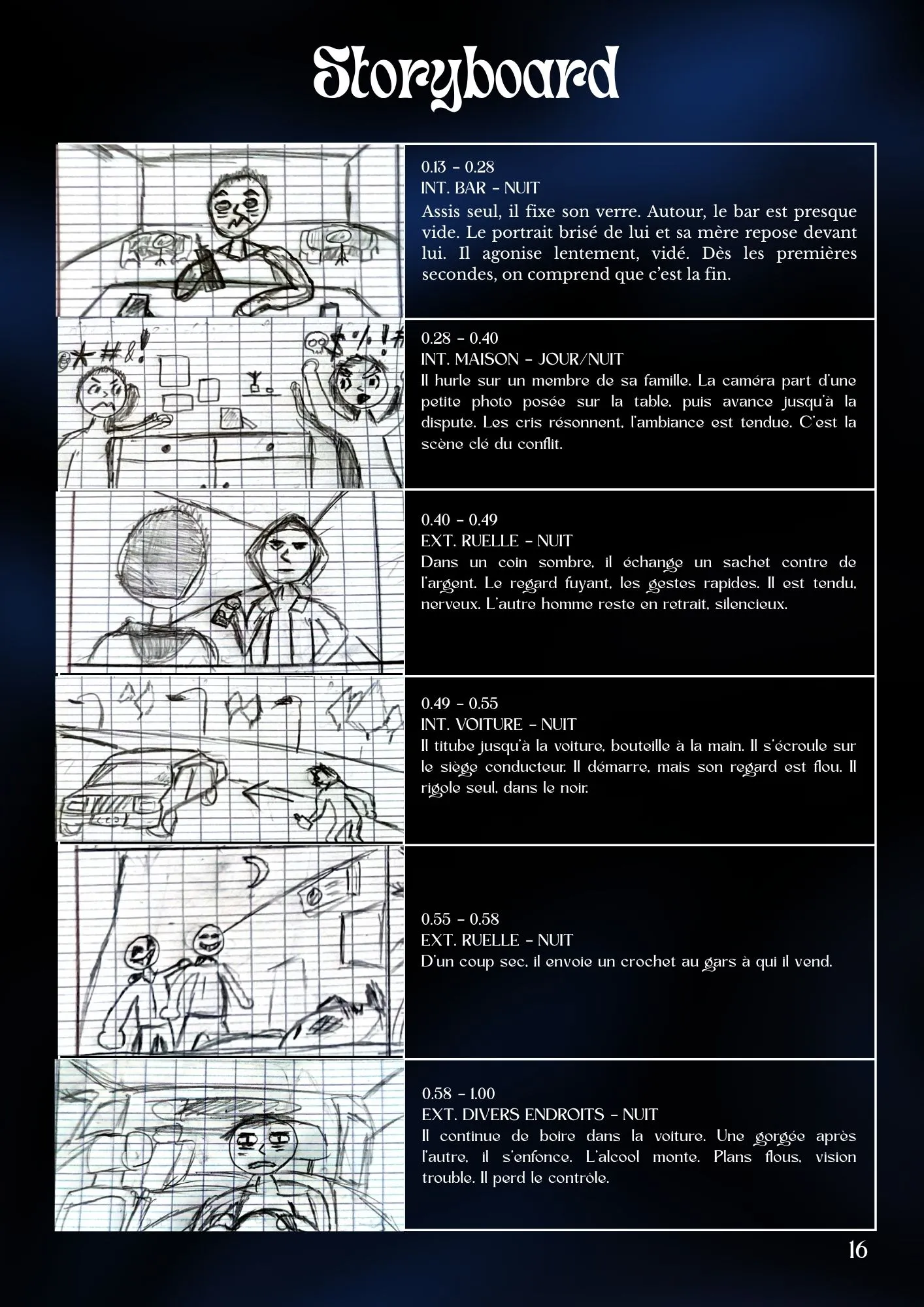 Storyboard

0.13 - 0.28
INT. BAR - NUIT
Assis seul, il fixe son verre. Autour, le bar est presque vide. Le portrait brisé de lui et sa mère repose devant lui. Il agonise lentement, vidé. Dès les premières secondes, on comprend que c'est la fin.

0.28 - 0.40
INT. MAISON - JOUR/NUIT
Il hurle sur un membre de sa famille. La caméra part d'une petite photo posée sur la table, puis avance jusqu'à la dispute. Les cris résonnent, l'ambiance est tendue. C'est la scène clé du conflit.

0.40 - 0.49
EXT. RUELLE - NUIT
Dans un coin sombre, il échange un sachet contre de l'argent. Le regard fuyant, les gestes rapides. Il est tendu, nerveux. L'autre homme reste en retrait, silencieux.

0.49 - 0.55
INT. VOITURE - NUIT
Il titube jusqu'à la voiture, bouteille à la main. Il s'écroule sur le siège conducteur. Il démarre, mais son regard est flou. Il rigole seul, dans le noir.

0.55 - 0.58
EXT. RUELLE - NUIT
D'un coup sec, il envoie un crochet au gars à qui il vend.

0.58 - 1.00
EXT. DIVERS ENDROITS - NUIT
Il continue de boire dans la voiture. Une gorgée après l'autre, il s'enfonce. L'alcool monte. Plans flous, vision trouble. Il perd le contrôle.

16